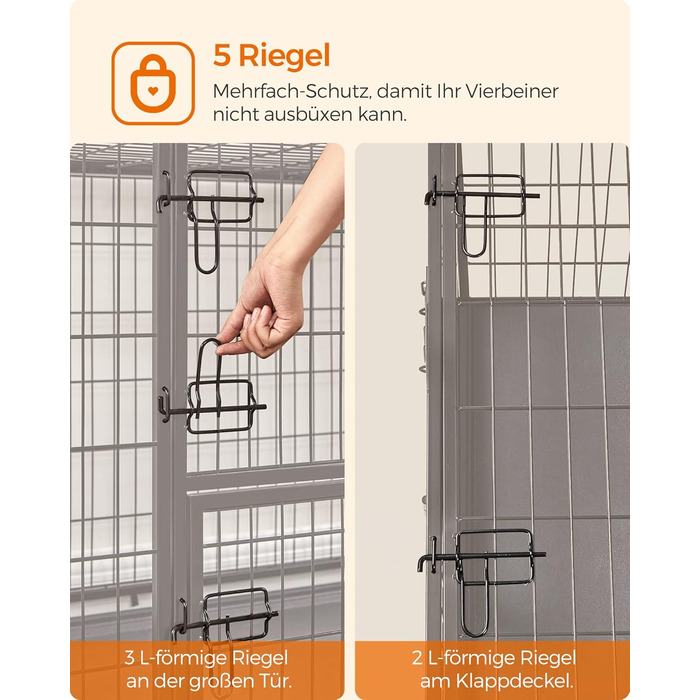 5 Riegel

Mehrfach-Schutz, damit Ihr Vierbeiner nicht ausbüxen kann.

3 L-förmige Riegel an der großen Tür.

2 L-förmige Riegel am Klappdeckel.