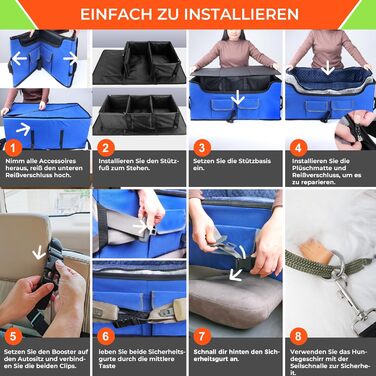 EINFACH ZU INSTALLIEREN

1
Nimm alle Accessoires heraus, reiß den unteren Reißverschluss hoch.

2
Installieren Sie den Stützfuß zum Stehen.

3
Setzen Sie die Stützbasis ein.

4
Installieren Sie die Plüschmatte und Reißverschluss, um es zu reparieren.

5
Setzen Sie den Booster auf den Autositz und verbinden Sie die beiden Clips.

6
leben Sie beide Sicherheitsgurte durch die mittlere Taste

7
Schnall dir hinten den Sicherheitsgurt an.

8
Verwenden Sie das Hundegeschirr mit der Seilschnalle zur Sicherheit.