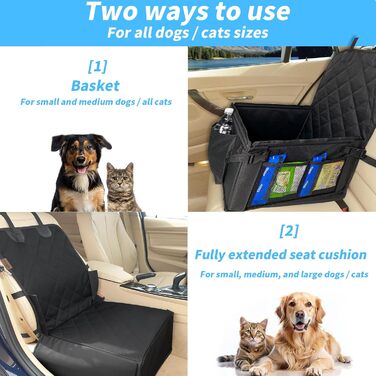 Two ways to use
For all dogs / cats sizes

[1]
Basket
For small and medium dogs / all cats

[2]
Fully extended seat cushion
For small, medium, and large dogs / cats