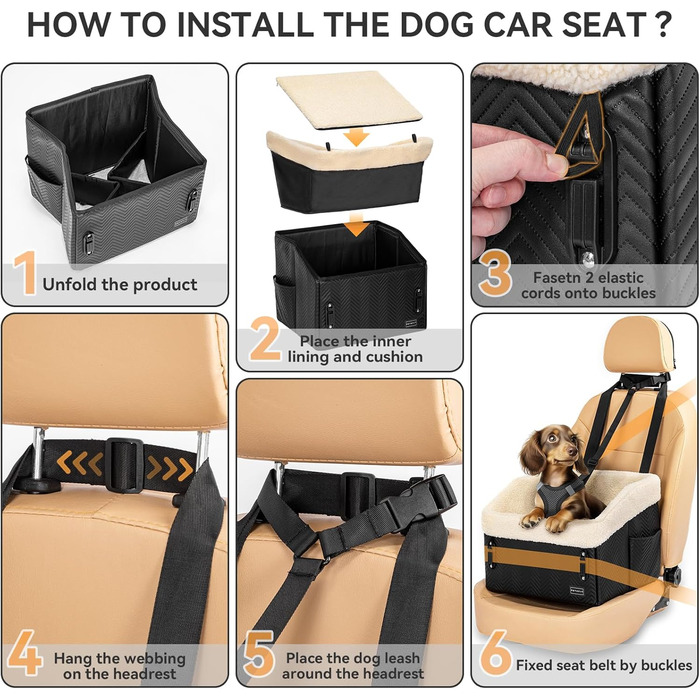 HOW TO INSTALL THE DOG CAR SEAT ?

1 Unfold the product

2 Place the inner lining and cushion

3 Fasetn 2 elastic cords onto buckles

4 Hang the webbing on the headrest

5 Place the dog leash around the headrest

6 Fixed seat belt by buckles