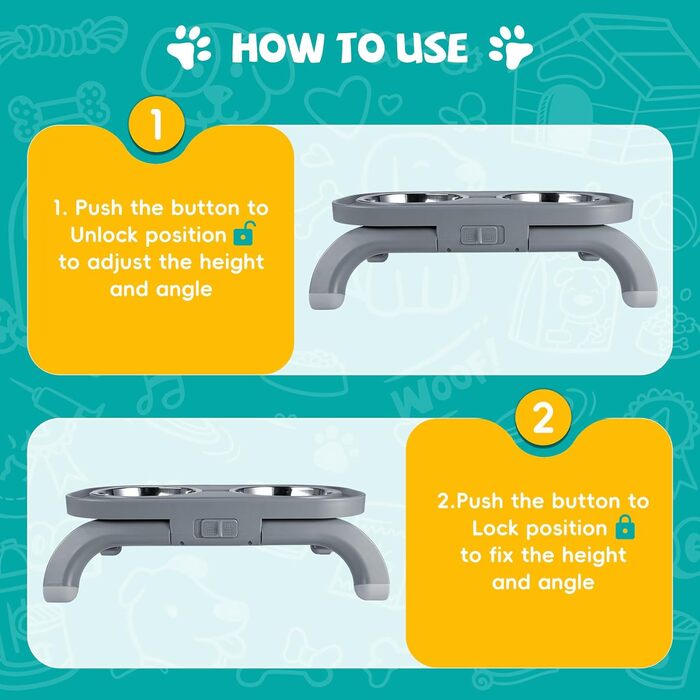 HOW TO USE

1

1. Push the button to Unlock position to adjust the height and angle

WOOF!

2

2.Push the button to Lock position to fix the height and angle