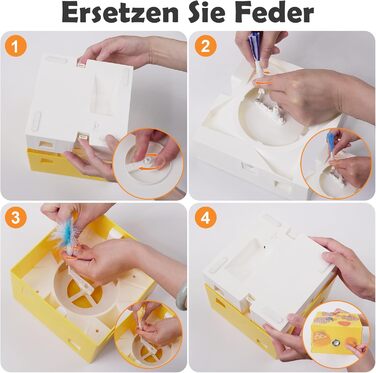 Ersetzen Sie Feder

1

2

3

4