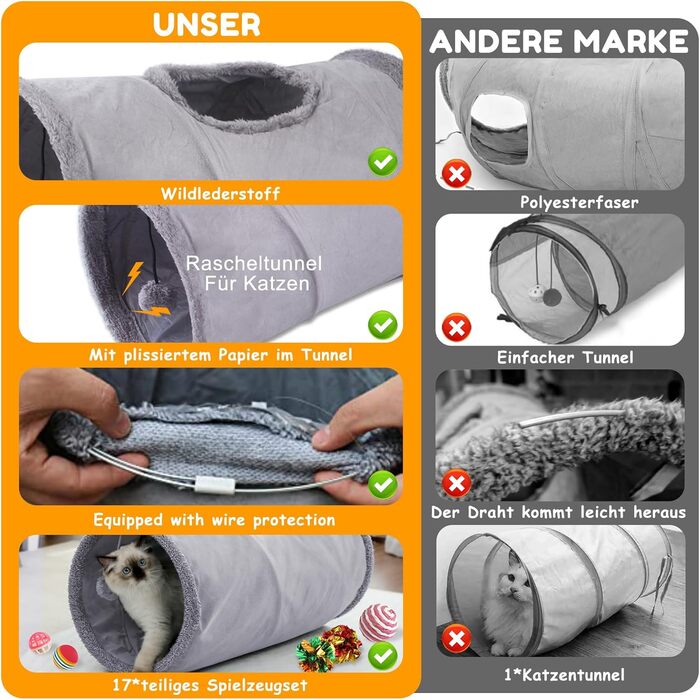 UNSER

Wildlederstoff

Rascheltunnel
Für Katzen

Mit plissiertem Papier im Tunnel

Equipped with wire protection

17*teiliges Spielzeugset

ANDERE MARKE

Polyesterfaser

Einfacher Tunnel

Der Draht kommt leicht heraus

1*Katzentunnel