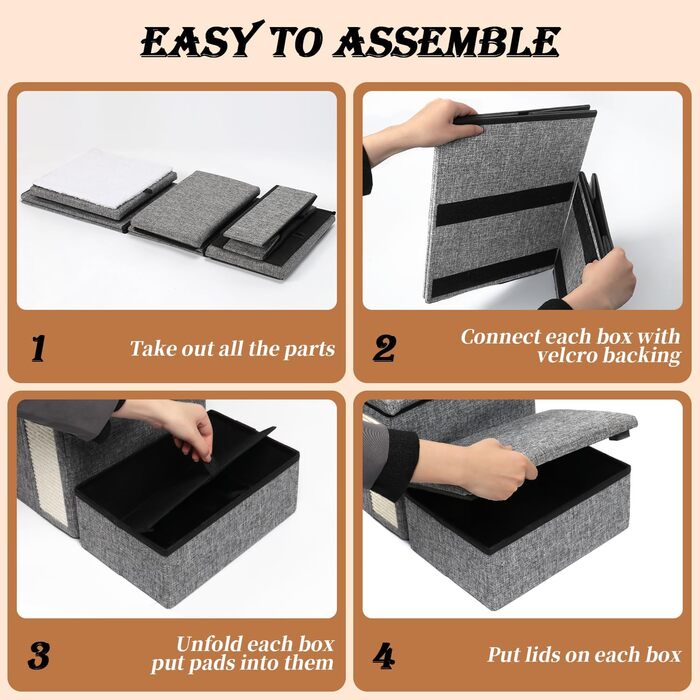 EASY TO ASSEMBLE

1 Take out all the parts

2 Connect each box with velcro backing

3 Unfold each box put pads into them

4 Put lids on each box