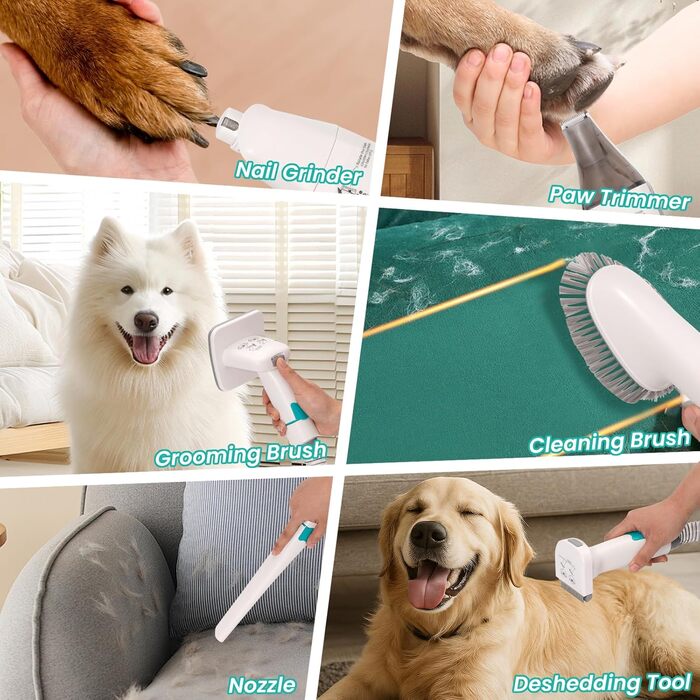 Nail Grinder

Paw Trimmer

Grooming Brush

Cleaning Brush

Nozzle

Deshedding Tool