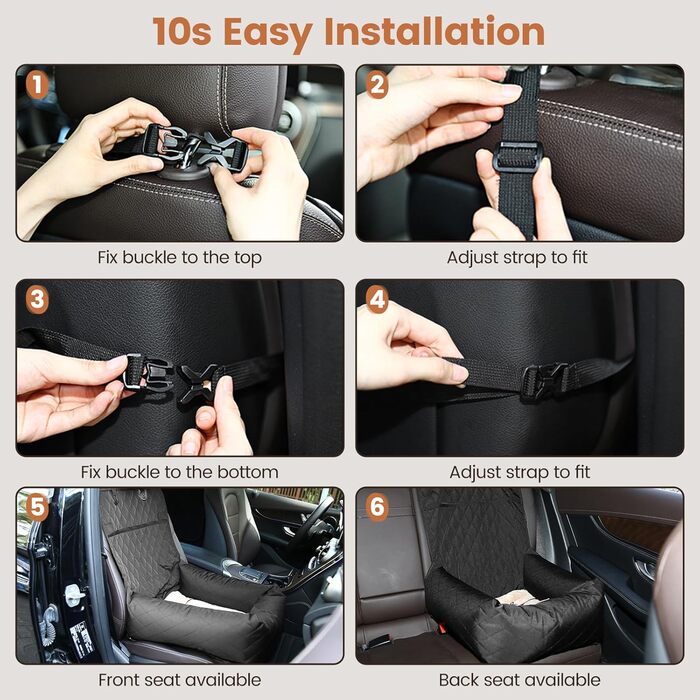 10s Easy Installation

1
Fix buckle to the top

2
Adjust strap to fit

3
Fix buckle to the bottom

4
Adjust strap to fit

5
Front seat available

6
Back seat available