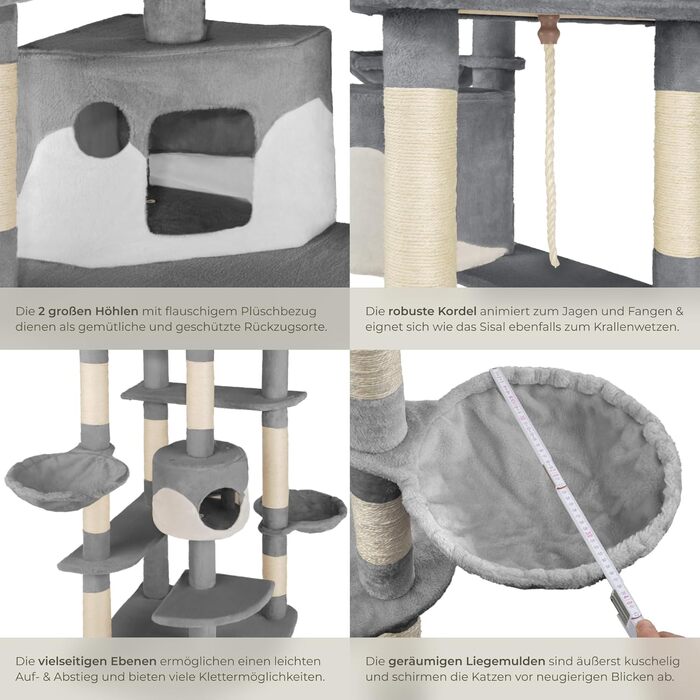 Die 2 großen Höhlen mit flauschigem Plüschbezug dienen als gemütliche und geschützte Rückzugsorte.

Die robuste Kordel animiert zum Jagen und Fangen & eignet sich wie das Sisal ebenfalls zum Krallenwetzen.

Die vielseitigen Ebenen ermöglichen einen leichten Auf- & Abstieg und bieten viele Klettermöglichkeiten.

Die geräumigen Liegemulden sind äußerst kuschelig und schirmen die Katzen vor neugierigen Blicken ab.