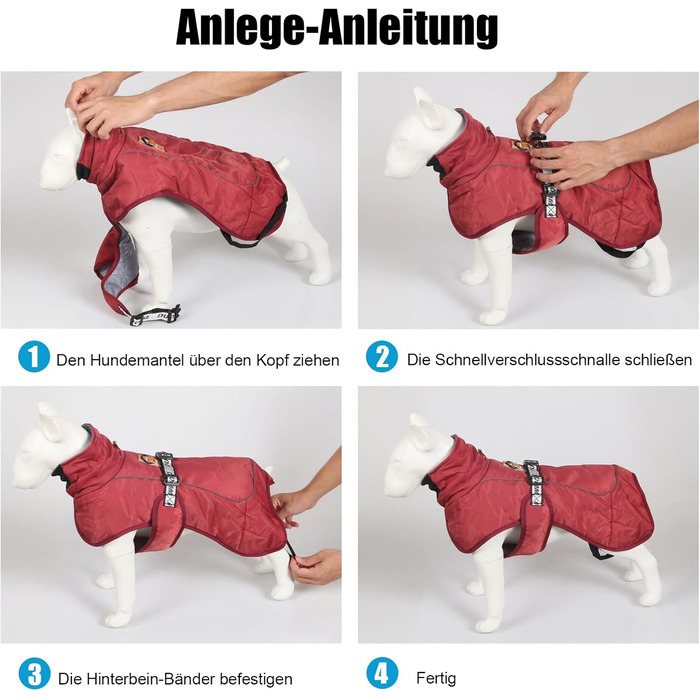 Anlege-Anleitung

1 Den Hundemantel über den Kopf ziehen

2 Die Schnellverschlussschnalle schließen

3 Die Hinterbein-Bänder befestigen

4 Fertig