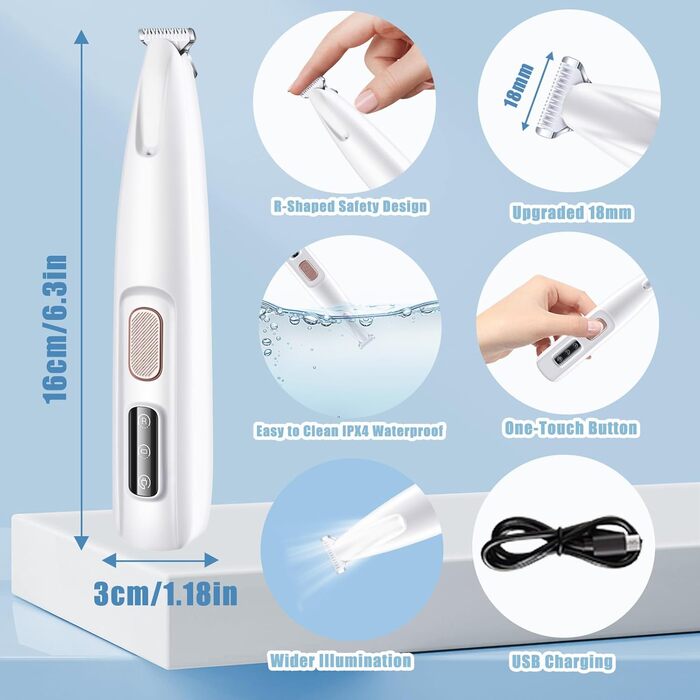 16cm/6.3in

3cm/1.18in

R-Shaped Safety Design

18mm

Upgraded 18mm

Easy to Clean IPX4 Waterproof

One-Touch Button

Wider Illumination

USB Charging