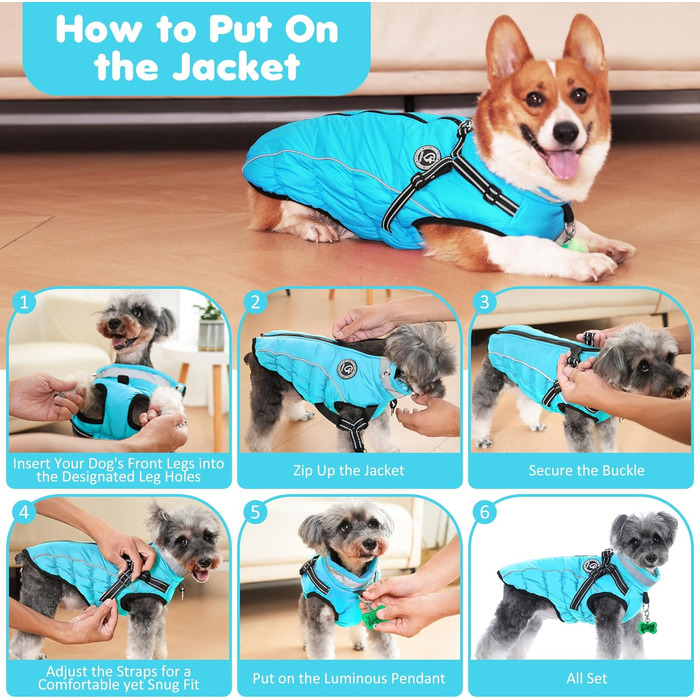 How to Put On the Jacket

1
Insert Your Dog's Front Legs into the Designated Leg Holes

2
Zip Up the Jacket

3
Secure the Buckle

4
Adjust the Straps for a Comfortable yet Snug Fit

5
Put on the Luminous Pendant

6
All Set