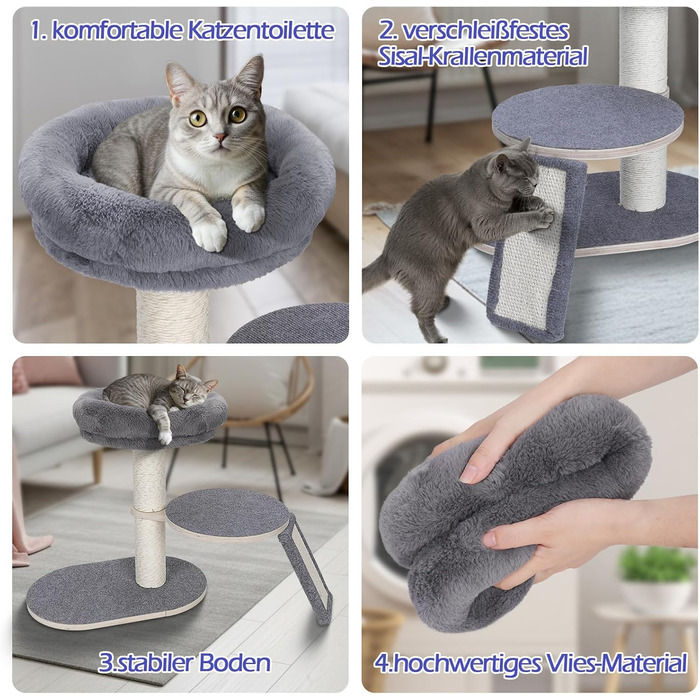 1. komfortable Katzentoilette

2. verschleißfestes Sisal-Krallenmaterial

3.stabiler Boden

4.hochwertiges Vlies-Material