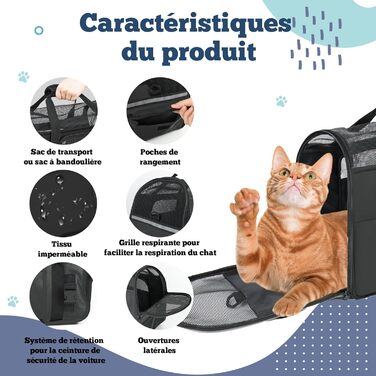 Caractéristiques du produit

Sac de transport ou sac à bandoulière

Poches de rangement

Tissu imperméable

Grille respirante pour faciliter la respiration du chat

Système de rétention pour la ceinture de sécurité de la voiture

Ouvertures latérales