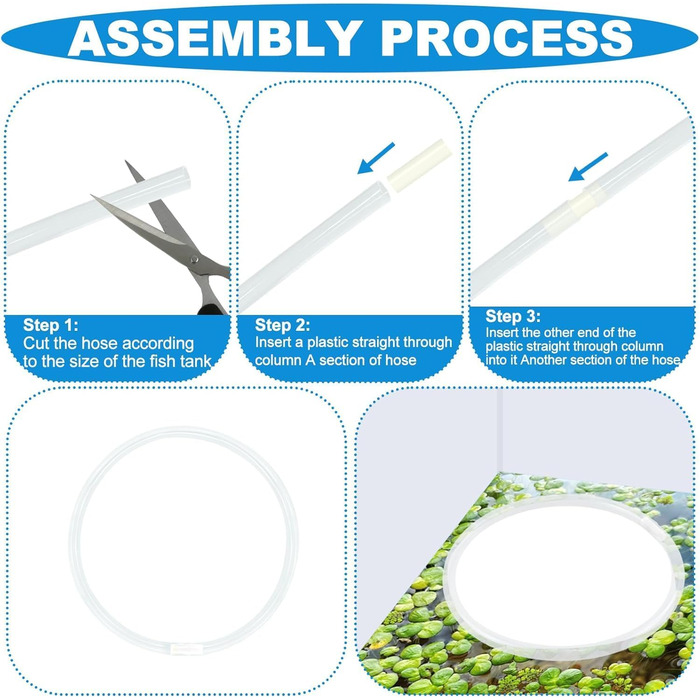 ASSEMBLY PROCESS

Step 1:
Cut the hose according to the size of the fish tank

Step 2:
Insert a plastic straight through column A section of hose

Step 3:
Insert the other end of the plastic straight through column into it Another section of the hose