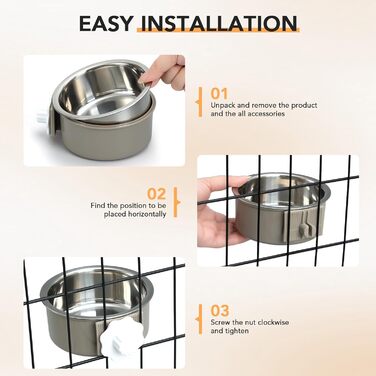 EASY INSTALLATION

01
Unpack and remove the product and the all accessories

02
Find the position to be placed horizontally

03
Screw the nut clockwise and tighten