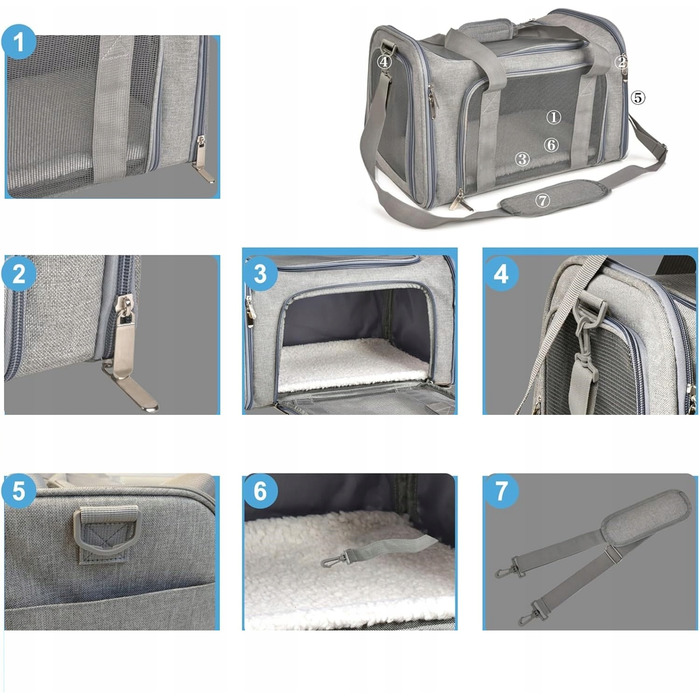 1

④ ② ⑤ ① ⑥ ③ ⑦

2

3

4

5

6

7