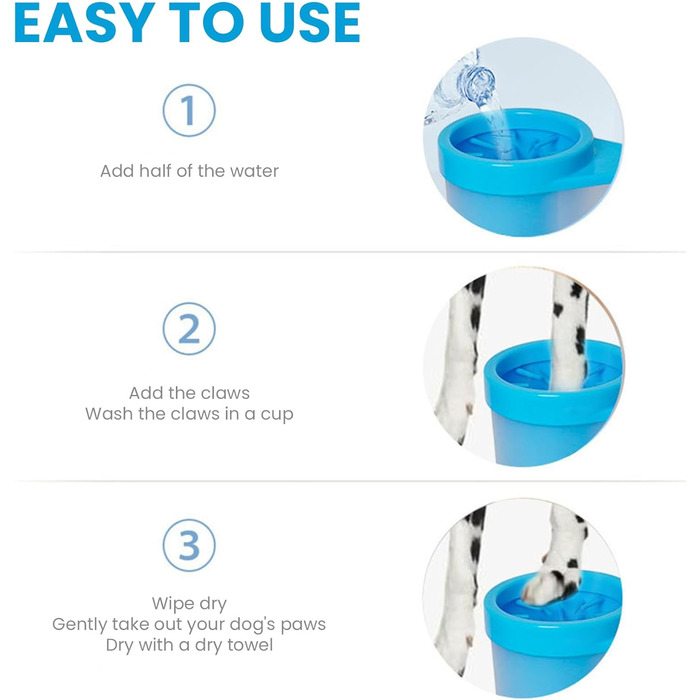 EASY TO USE

1

Add half of the water

2

Add the claws
Wash the claws in a cup

3

Wipe dry
Gently take out your dog's paws
Dry with a dry towel