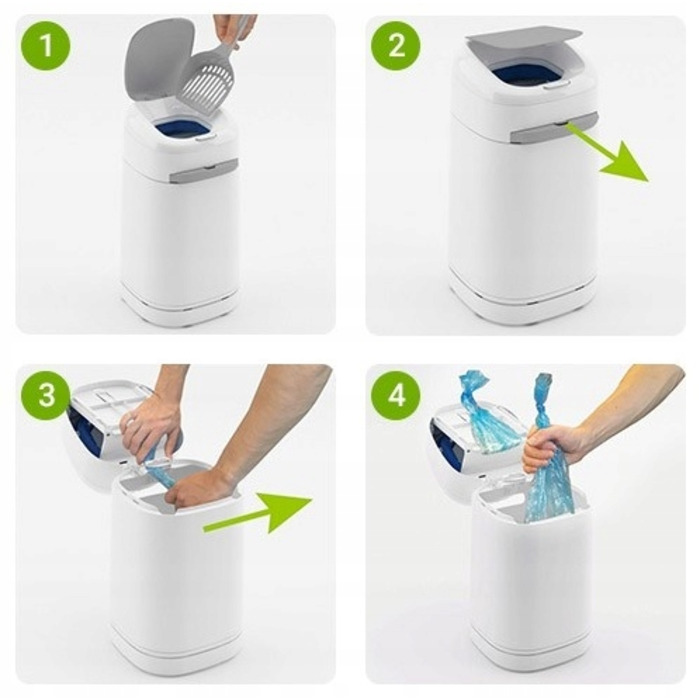 1

2

3

4