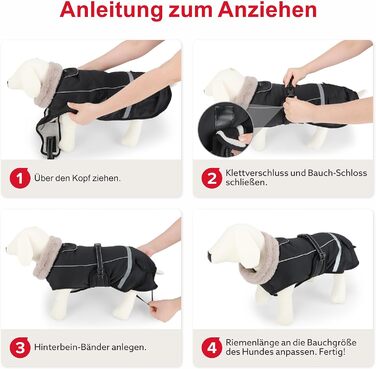 Anleitung zum Anziehen

1 Über den Kopf ziehen.

2 Klettverschluss und Bauch-Schloss schließen.

3 Hinterbein-Bänder anlegen.

4 Riemenlänge an die Bauchgröße des Hundes anpassen. Fertig!