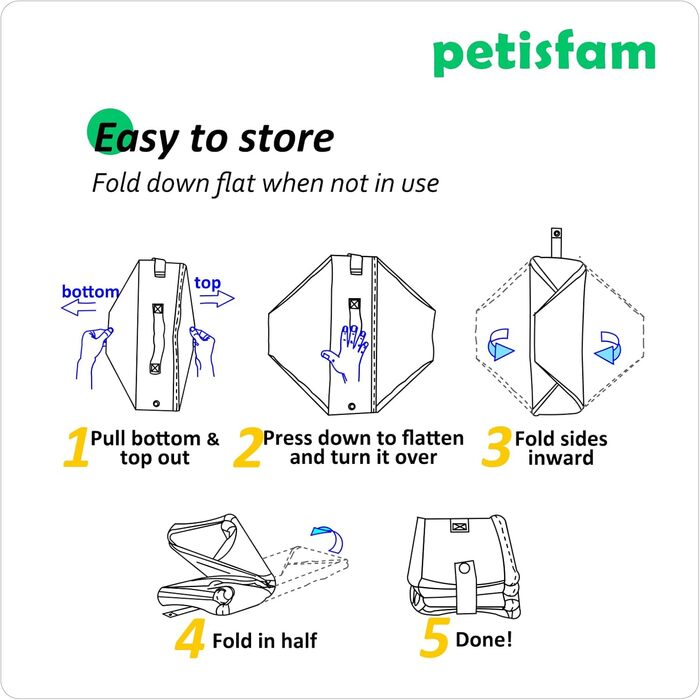 petisfam

Easy to store

Fold down flat when not in use

bottom

top

1 Pull bottom & top out

2 Press down to flatten and turn it over

3 Fold sides inward

4 Fold in half

5 Done!