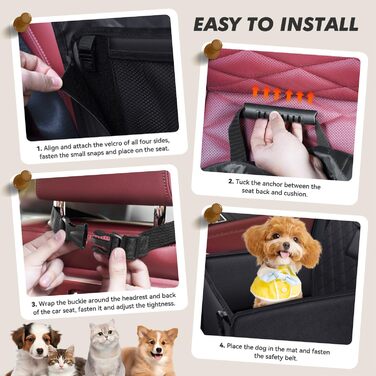 EASY TO INSTALL

1. Align and attach the velcro of all four sides, fasten the small snaps and place on the seat.

2. Tuck the anchor between the seat back and cushion.

3. Wrap the buckle around the headrest and back of the car seat, fasten it and adjust the tightness.

4. Place the dog in the mat and fasten the safety belt.