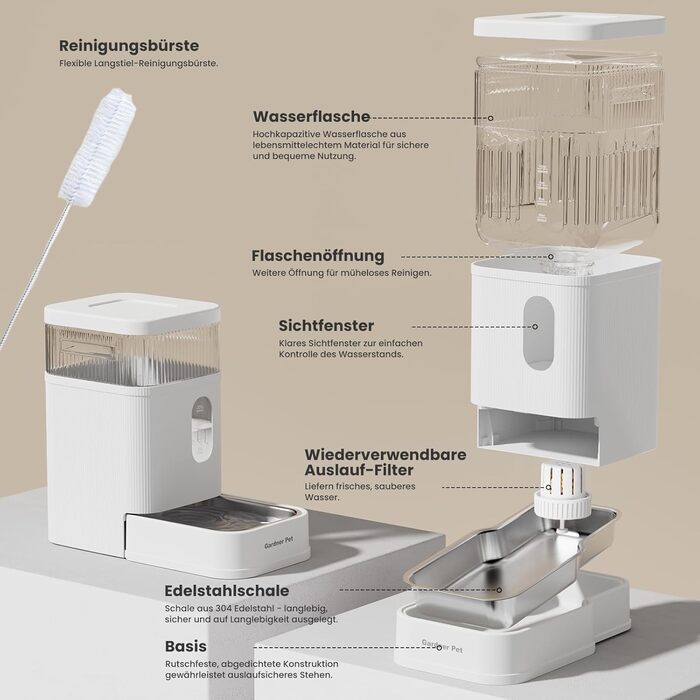 Reinigungsbürste
Flexible Langstiel-Reinigungsbürste.

Wasserflasche
Hochkapazitive Wasserflasche aus lebensmittelechtem Material für sichere und bequeme Nutzung.

Flaschenöffnung
Weitere Öffnung für müheloses Reinigen.

Sichtfenster
Klares Sichtfenster zur einfachen Kontrolle des Wasserstands.

Wiederverwendbare Auslauf-Filter
Liefern frisches, sauberes Wasser.

Gardner Pet

Edelstahlschale
Schale aus 304 Edelstahl - langlebig, sicher und auf Langlebigkeit ausgelegt.

Basis
Rutschfeste, abgedichtete Konstruktion gewährleistet auslaufsicheres Stehen.

Gardner Pet