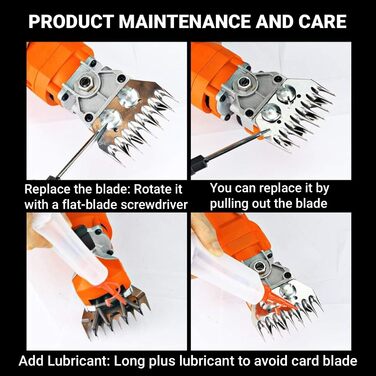 PRODUCT MAINTENANCE AND CARE

Replace the blade: Rotate it with a flat-blade screwdriver

You can replace it by pulling out the blade

Add Lubricant: Long plus lubricant to avoid card blade