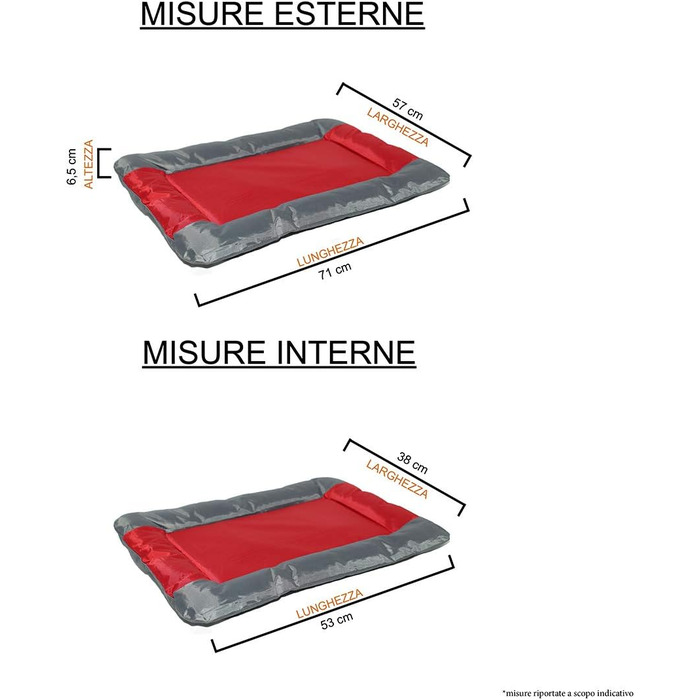 MISURE ESTERNE

57 cm
LARGHEZZA

6,5 cm
ALTEZZA

LUNGHEZZA
71 cm

MISURE INTERNE

38 cm
LARGHEZZA

LUNGHEZZA
53 cm

*misure riportate a scopo indicativo