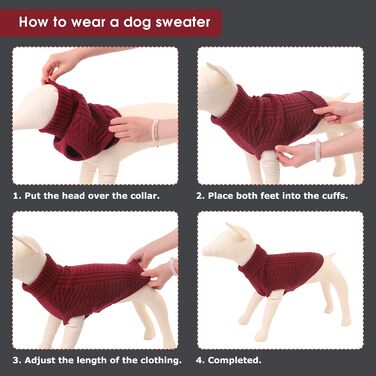 How to wear a dog sweater

1. Put the head over the collar.

2. Place both feet into the cuffs.

3. Adjust the length of the clothing.

4. Completed.