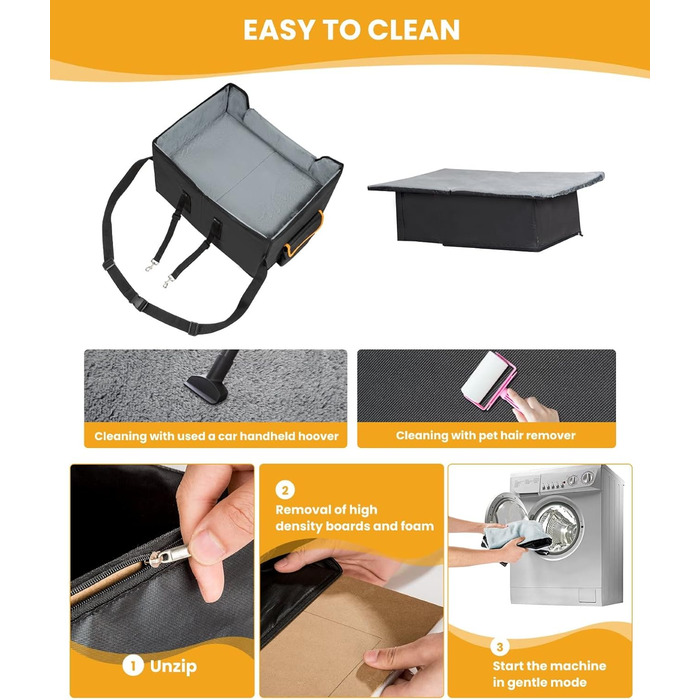 EASY TO CLEAN

Cleaning with used a car handheld hoover

Cleaning with pet hair remover

1 Unzip

2 Removal of high density boards and foam

3 Start the machine in gentle mode