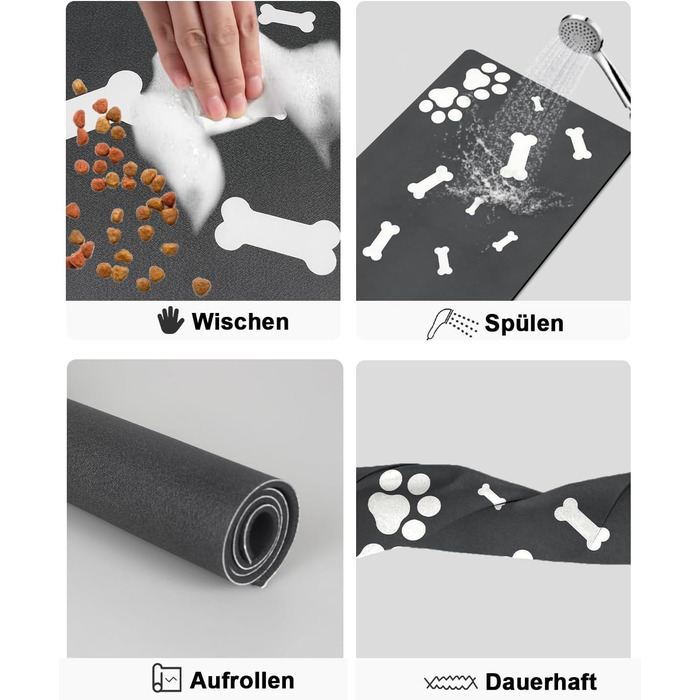 Wischen

Spülen

Aufrollen

Dauerhaft