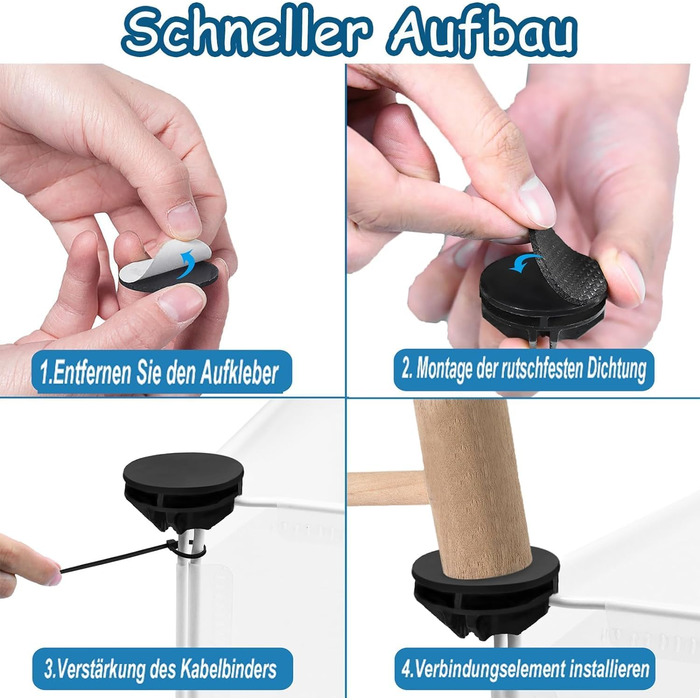 Schneller Aufbau

1.Entfernen Sie den Aufkleber

2. Montage der rutschfesten Dichtung

3.Verstärkung des Kabelbinders

4.Verbindungselement installieren