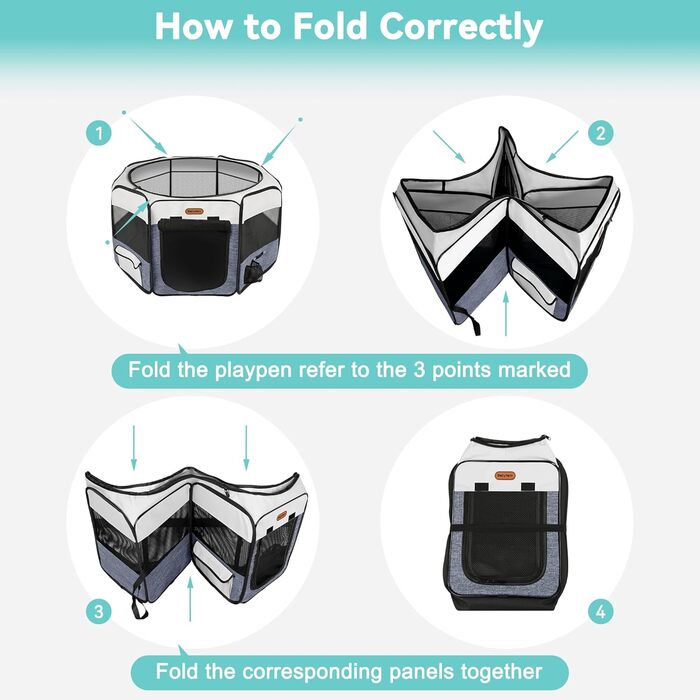 How to Fold Correctly

1

2

Fold the playpen refer to the 3 points marked

3

4

Fold the corresponding panels together