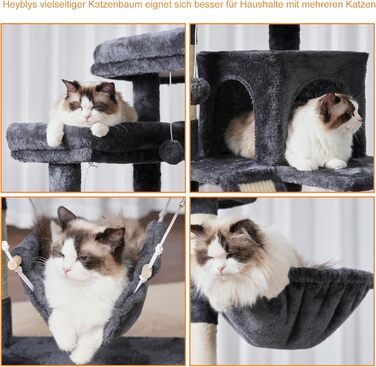 Heyblys vielseitiger Katzenbaum eignet sich besser für Haushalte mit mehreren Katzen