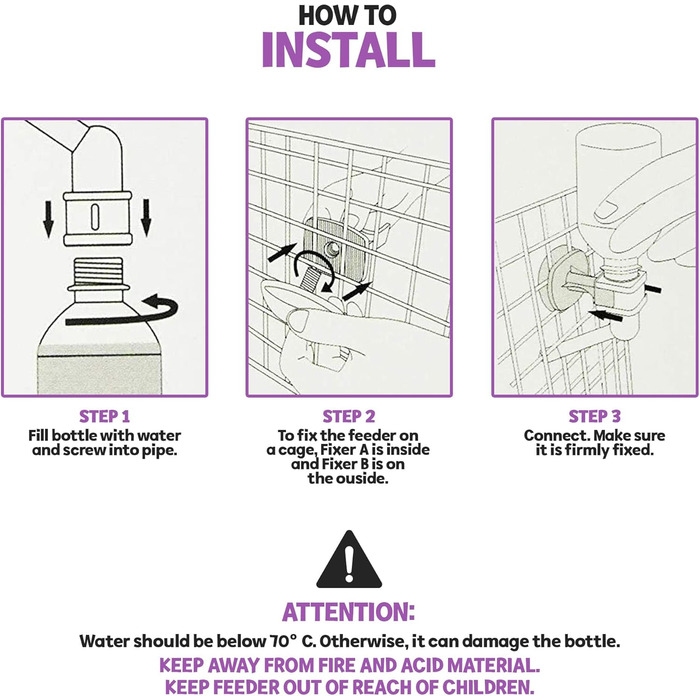 HOW TO
INSTALL

STEP 1
Fill bottle with water and screw into pipe.

STEP 2
To fix the feeder on a cage, Fixer A is inside and Fixer B is on the ouside.

STEP 3
Connect. Make sure it is firmly fixed.

ATTENTION:
Water should be below 70° C. Otherwise, it can damage the bottle.
KEEP AWAY FROM FIRE AND ACID MATERIAL.
KEEP FEEDER OUT OF REACH OF CHILDREN.