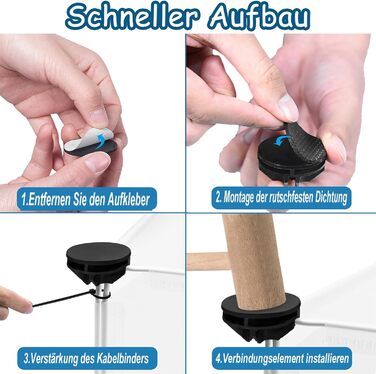 Schneller Aufbau

1.Entfernen Sie den Aufkleber

2. Montage der rutschfesten Dichtung

3.Verstärkung des Kabelbinders

4.Verbindungselement installieren