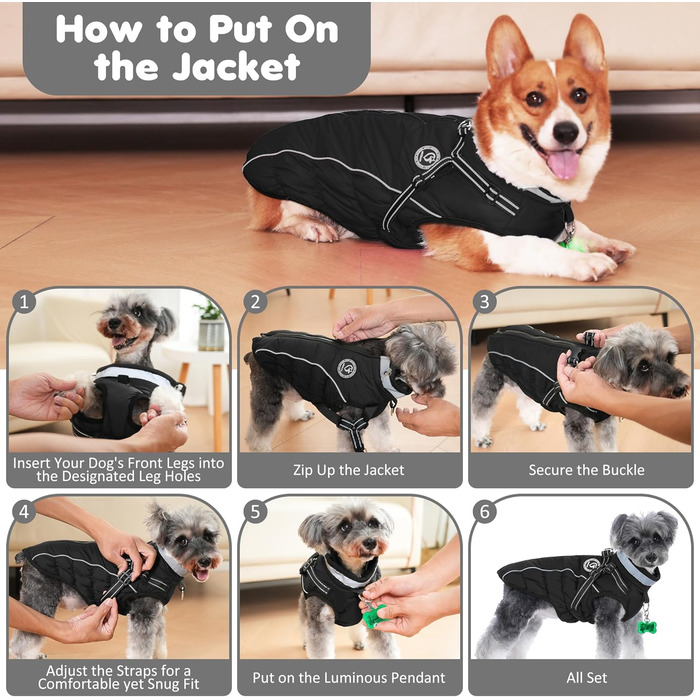 How to Put On the Jacket

1
Insert Your Dog's Front Legs into the Designated Leg Holes

2
Zip Up the Jacket

3
Secure the Buckle

4
Adjust the Straps for a Comfortable yet Snug Fit

5
Put on the Luminous Pendant

6
All Set