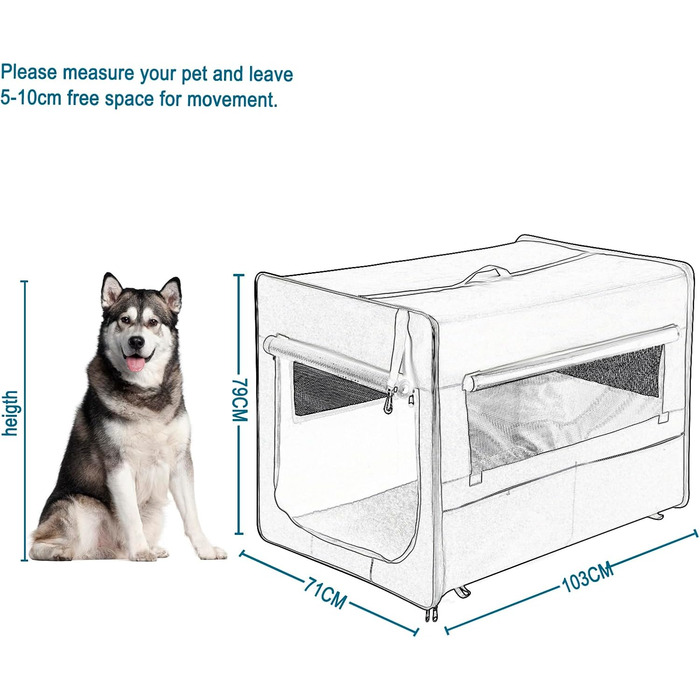 Please measure your pet and leave 5-10cm free space for movement.

heigth

79CM

71CM

103CM