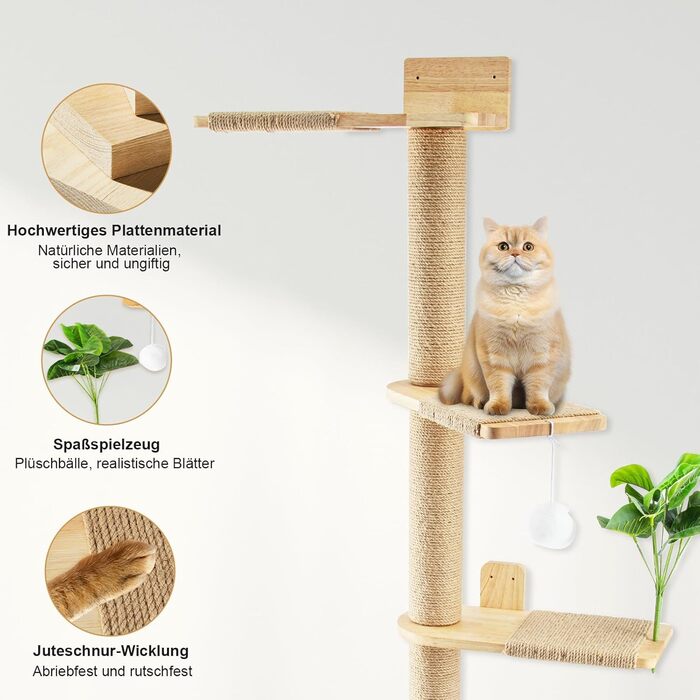 Hochwertiges Plattenmaterial
Natürliche Materialien, sicher und ungiftig

Spaßspielzeug
Plüschbälle, realistische Blätter

Juteschnur-Wicklung
Abriebfest und rutschfest