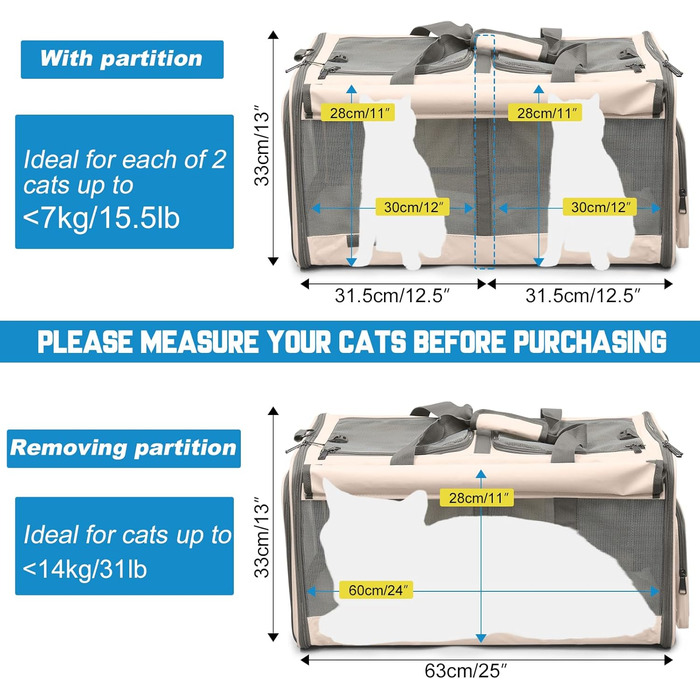 With partition

Ideal for each of 2 cats up to <7kg/15.5lb

33cm/13″

28cm/11″

28cm/11″

30cm/12″

30cm/12″

31.5cm/12.5″

31.5cm/12.5″

PLEASE MEASURE YOUR CATS BEFORE PURCHASING

Removing partition

Ideal for cats up to <14kg/31lb

33cm/13″

28cm/11″

60cm/24″

63cm/25″