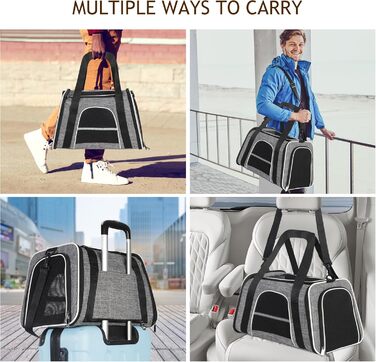 MULTIPLE WAYS TO CARRY