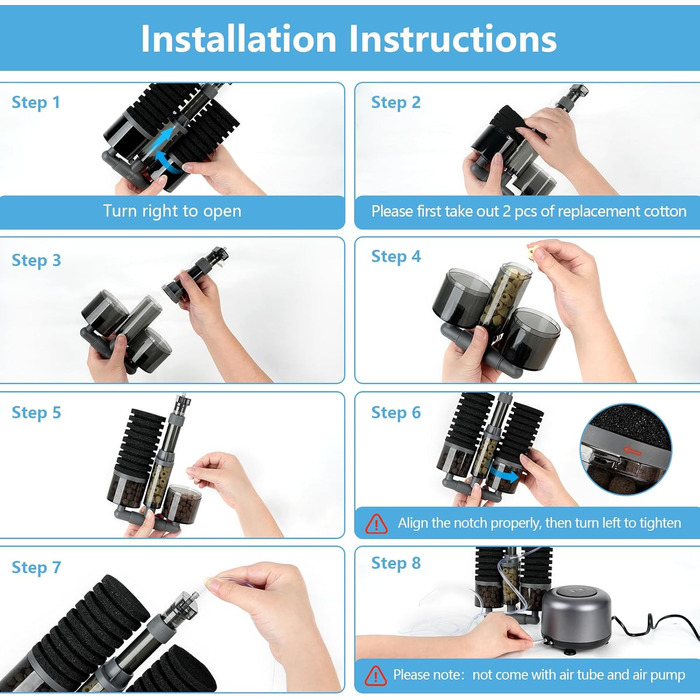 Installation Instructions

Step 1

Turn right to open

Step 2

Please first take out 2 pcs of replacement cotton

Step 3

Step 4

Step 5

Step 6

Align the notch properly, then turn left to tighten

Step 7

Step 8

Please note: not come with air tube and air pump