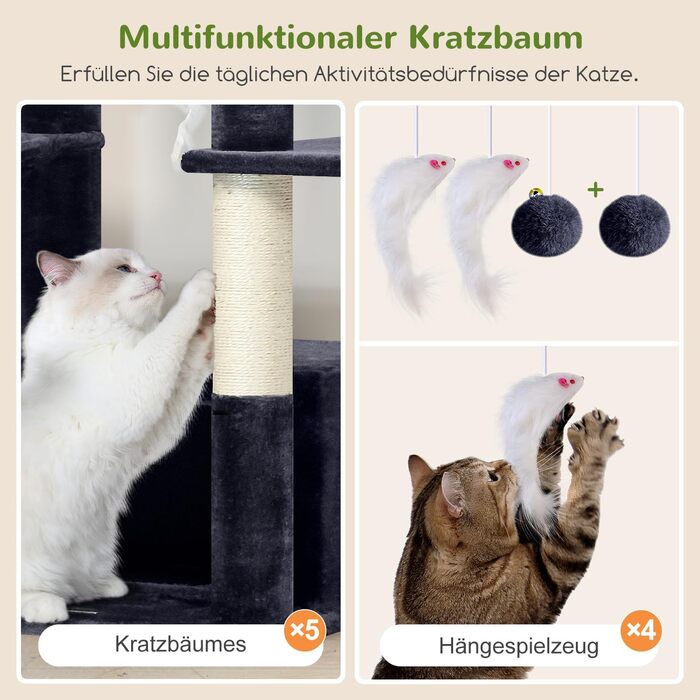 Multifunktionaler Kratzbaum

Erfüllen Sie die täglichen Aktivitätsbedürfnisse der Katze.

+

Kratzbäumes ×5

Hängespielzeug ×4