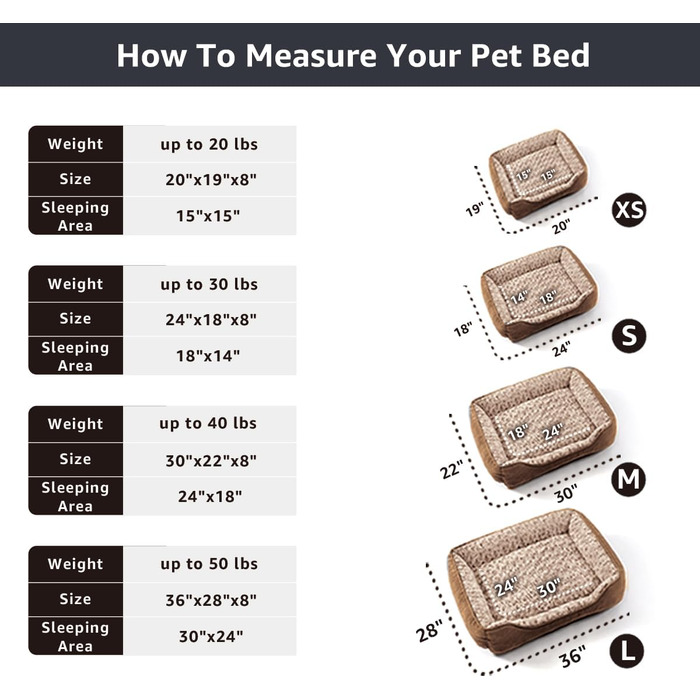 How To Measure Your Pet Bed

| Weight | up to 20 lbs |
|---|---|
| Size | 20"x19"x8" |
| Sleeping Area | 15"x15" |

| Weight | up to 30 lbs |
|---|---|
| Size | 24"x18"x8" |
| Sleeping Area | 18"x14" |

| Weight | up to 40 lbs |
|---|---|
| Size | 30"x22"x8" |
| Sleeping Area | 24"x18" |

| Weight | up to 50 lbs |
|---|---|
| Size | 36"x28"x8" |
| Sleeping Area | 30"x24" |

15" 15" 19" 20" XS

14" 18" 18" 24" S

18" 24" 22" 30" M

24" 30" 28" 36" L