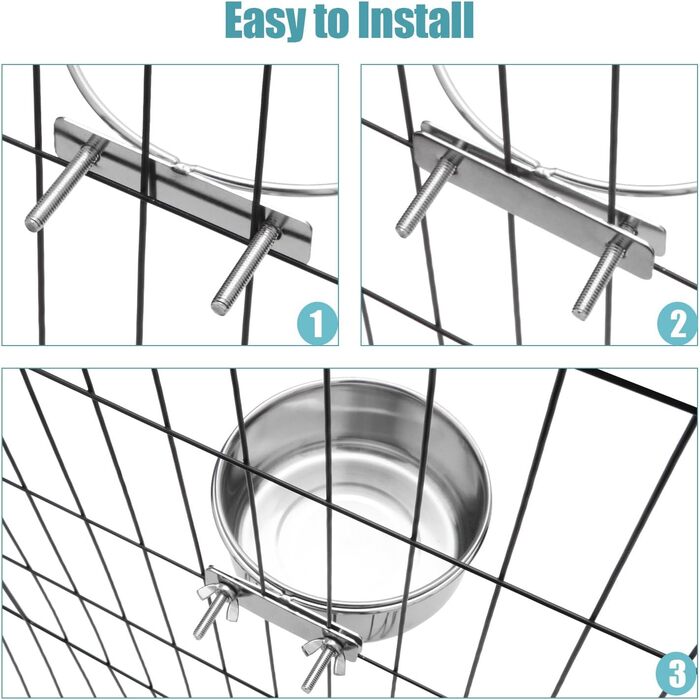 Easy to Install

1

2

3