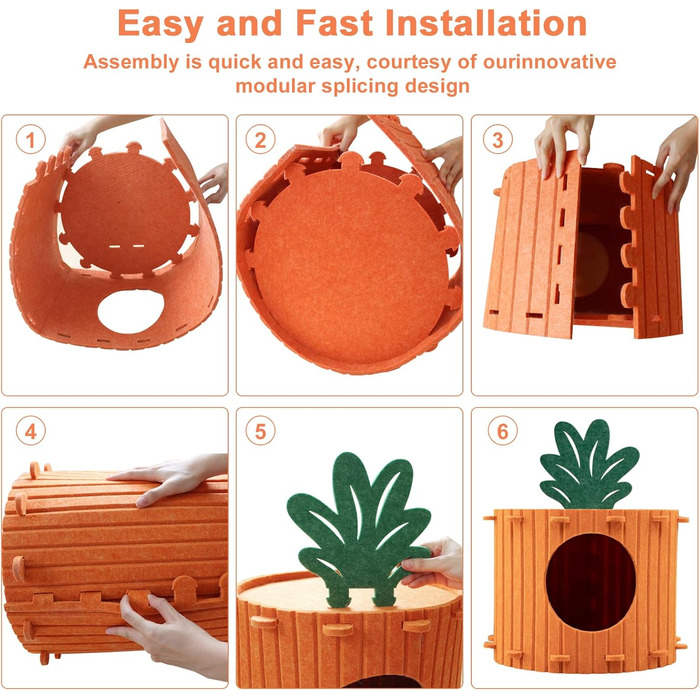 Easy and Fast Installation

Assembly is quick and easy, courtesy of ourinnovative modular splicing design

1

2

3

4

5

6