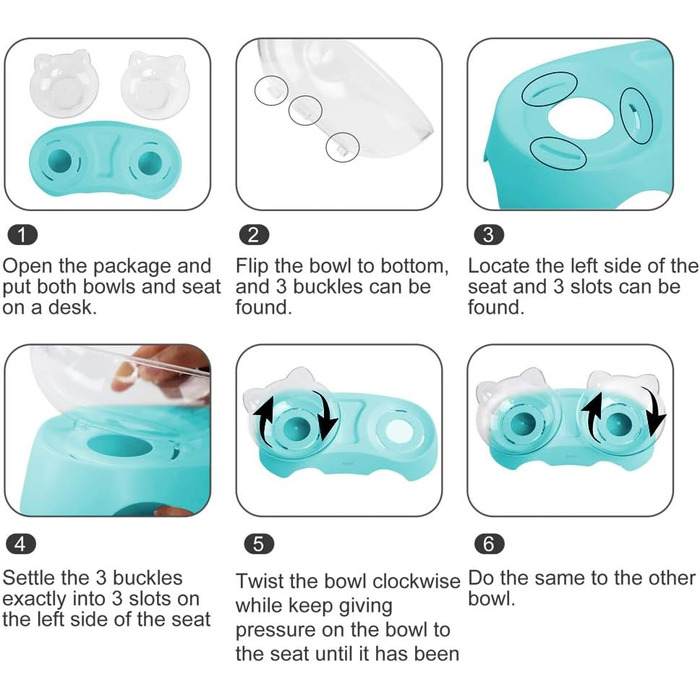 1

Open the package and put both bowls and seat on a desk.

2

Flip the bowl to bottom, and 3 buckles can be found.

3

Locate the left side of the seat and 3 slots can be found.

4

Settle the 3 buckles exactly into 3 slots on the left side of the seat

5

Twist the bowl clockwise while keep giving pressure on the bowl to the seat until it has been

6

Do the same to the other bowl.