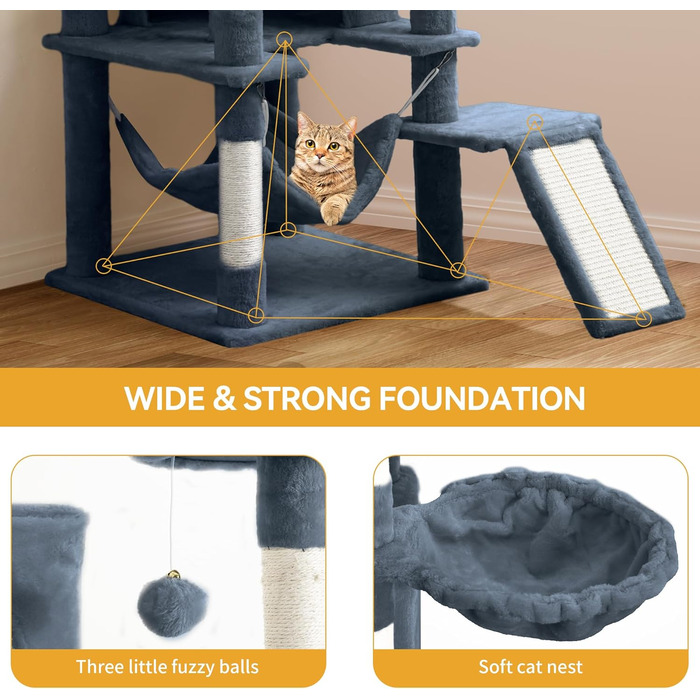 WIDE & STRONG FOUNDATION

Three little fuzzy balls

Soft cat nest