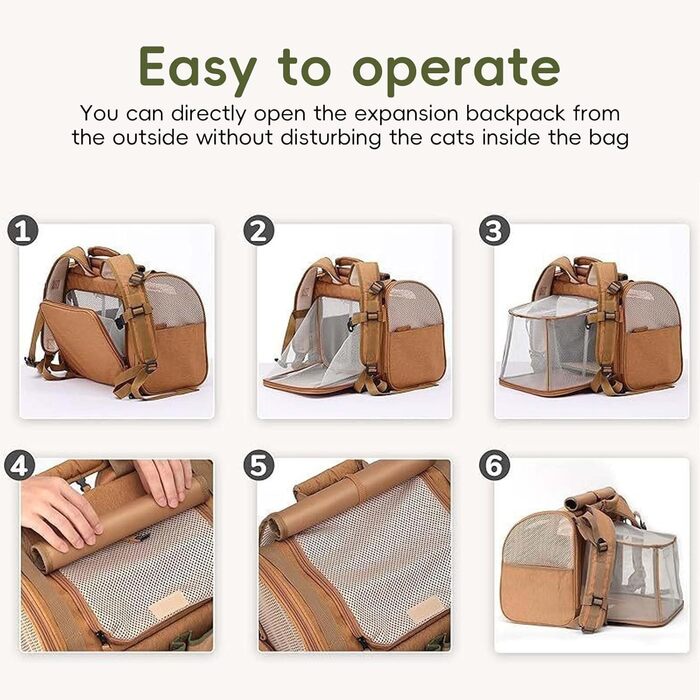 Easy to operate

You can directly open the expansion backpack from the outside without disturbing the cats inside the bag

1

2

3

4

5

6