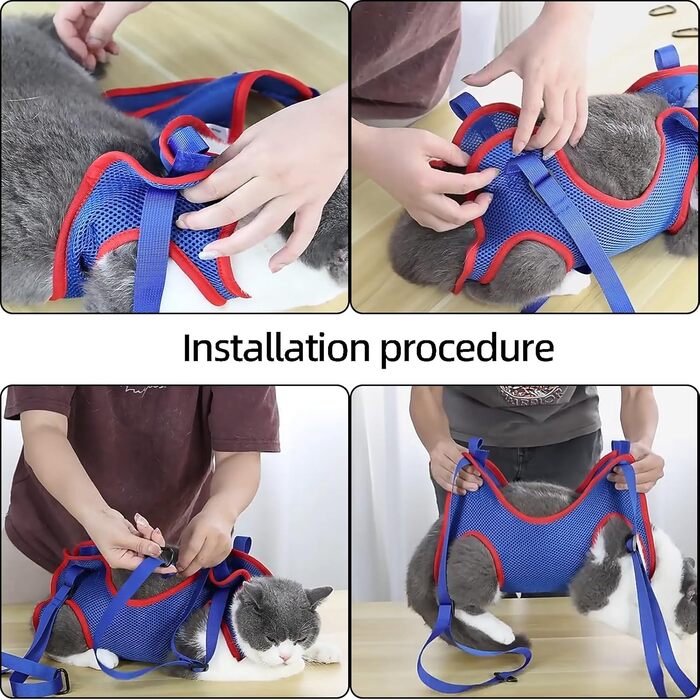 Installation procedure