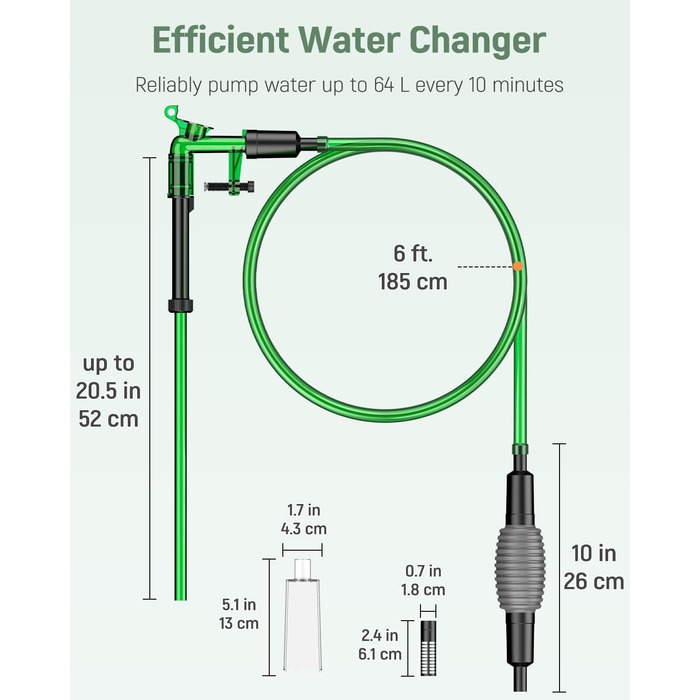 Efficient Water Changer

Reliably pump water up to 64 L every 10 minutes

6 ft.
185 cm

up to
20.5 in
52 cm

1.7 in
4.3 cm

5.1 in
13 cm

0.7 in
1.8 cm

2.4 in
6.1 cm

10 in
26 cm